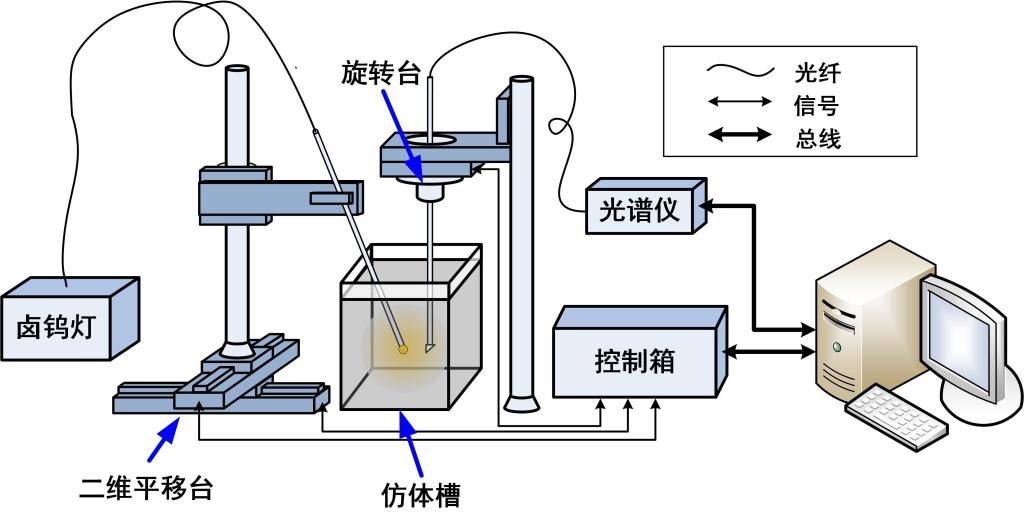 旋转台

光纤
信号
总线

光谱仪

卤钨灯

控制箱

二维平移台

仿体槽